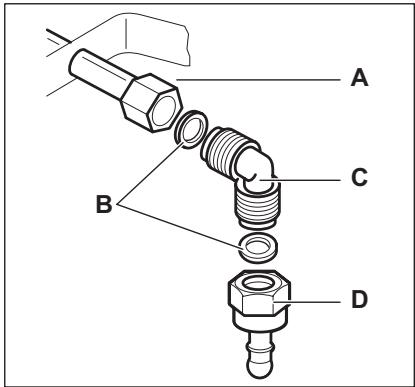 A
B
C
D