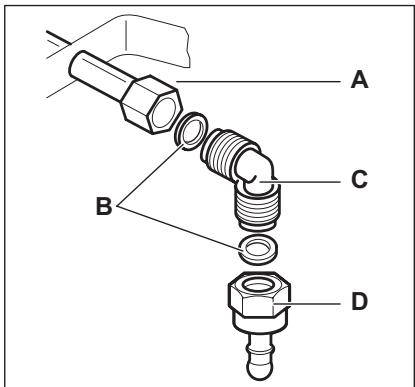 A
B
C
D