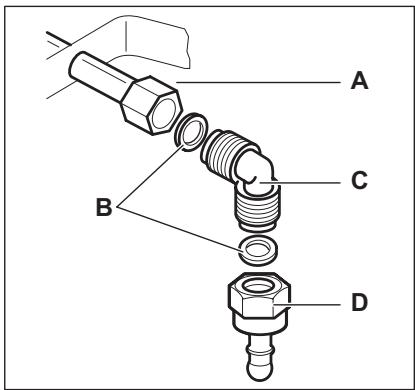 A
B
C
D