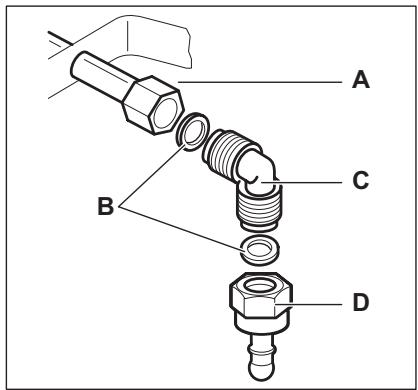 A
B
C
D