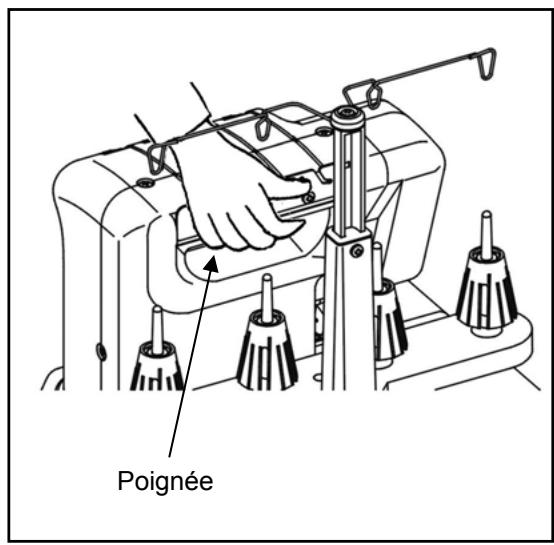 Poignée