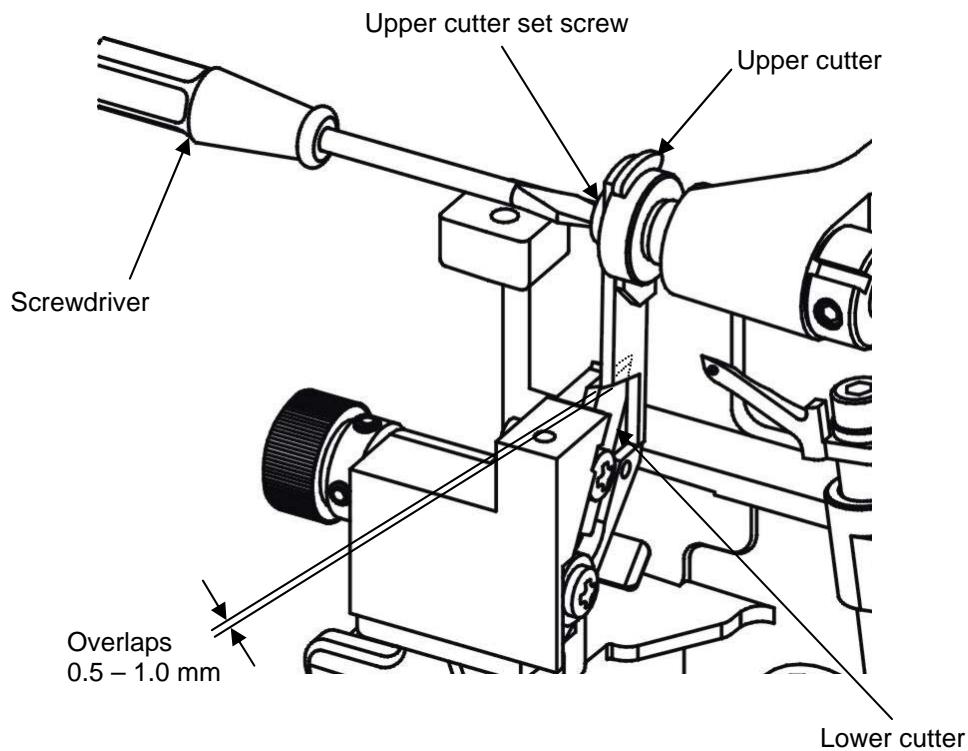 Upper cutter set screw

Upper cutter

Screwdriver

Overlaps
0.5 – 1.0 mm

Lower cutter