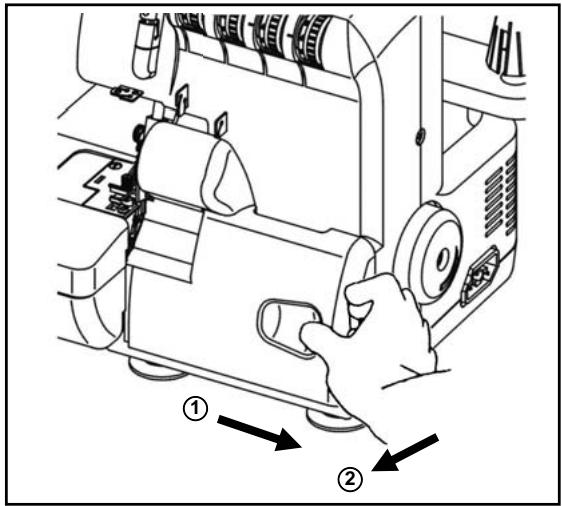 ①
②