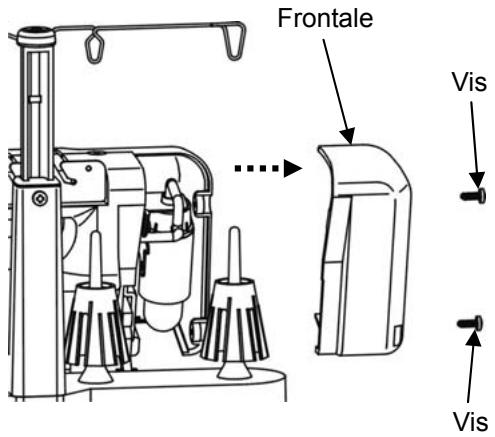 Frontale

Vis

Vis