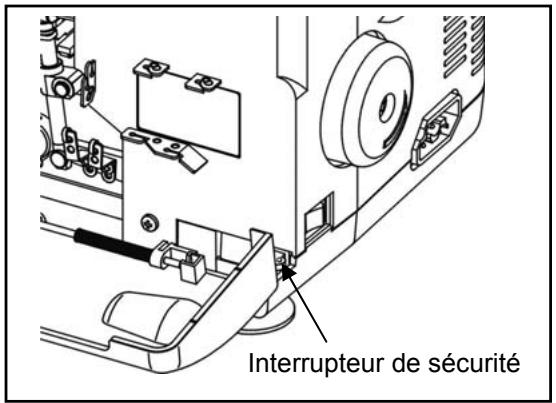 Interrupteur de sécurité