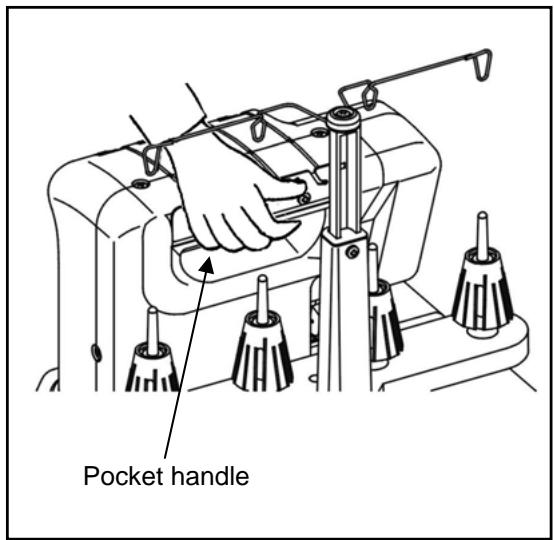 Pocket handle