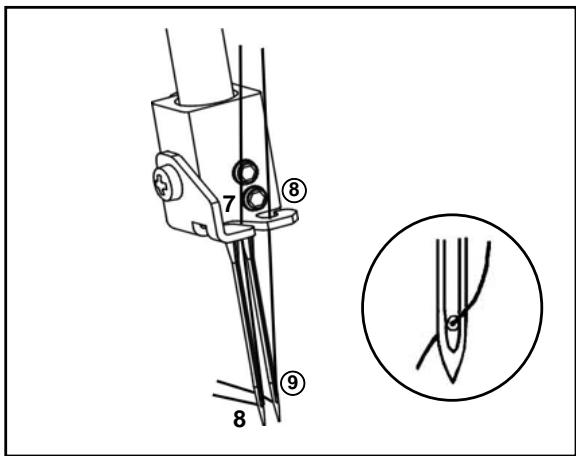 7
⑧
⑨
8