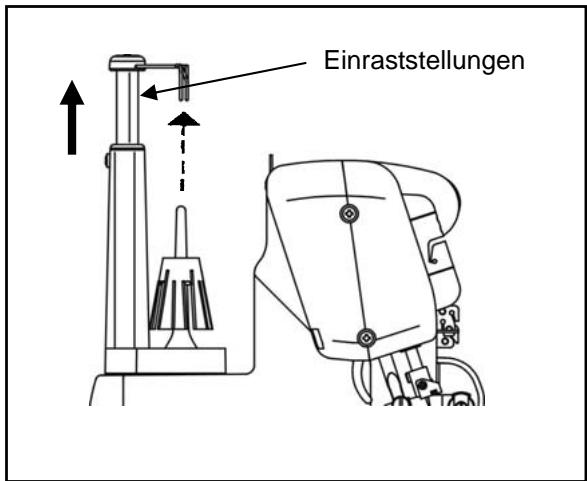 Einraststellungen