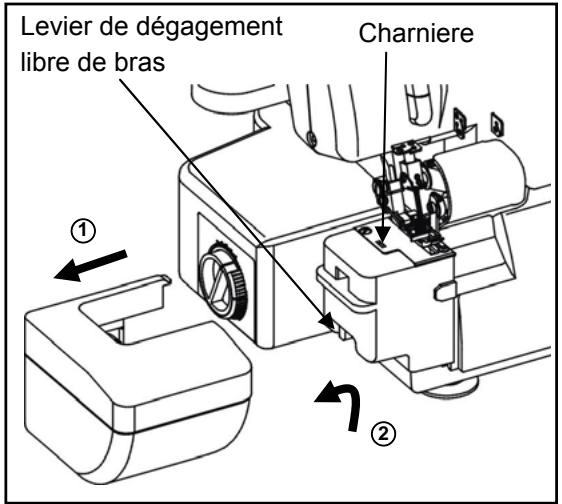 Levier de dégagement libre de bras

Charniere

①

②