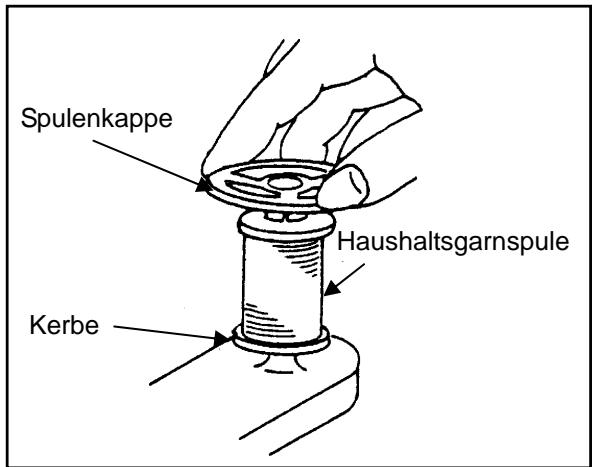 Spulenkappe

Haushaltsgarnspule

Kerbe