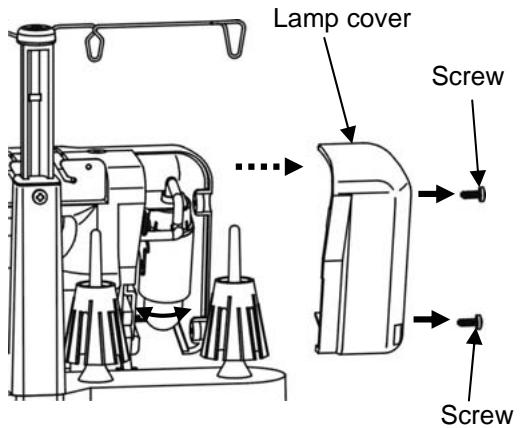 Lamp cover

Screw

Screw