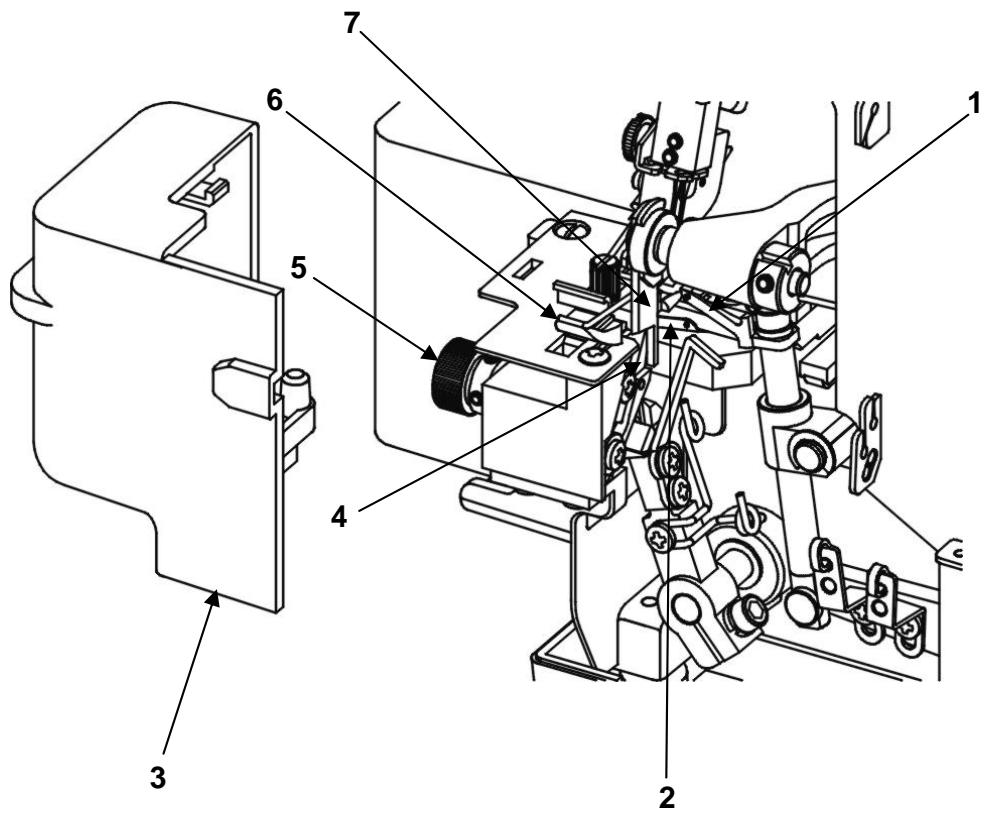 7
6
1
5
4
3
2