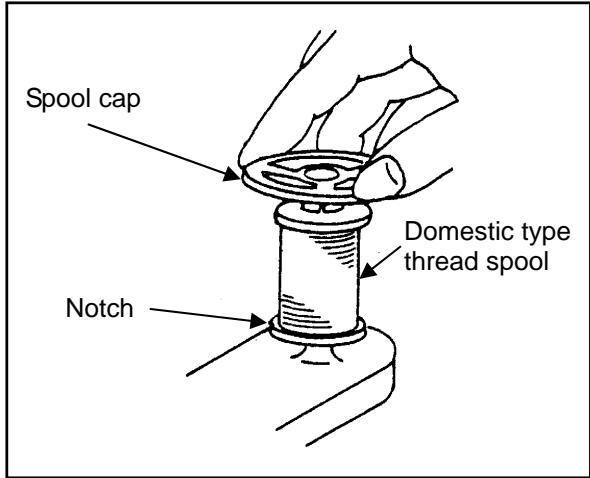 Spool cap

Domestic type thread spool

Notch