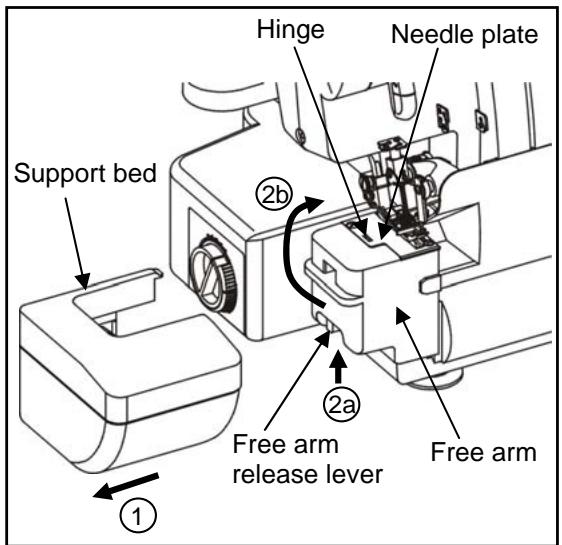 Hinge
Needle plate
Support bed
2b
2a
Free arm release lever
Free arm
1