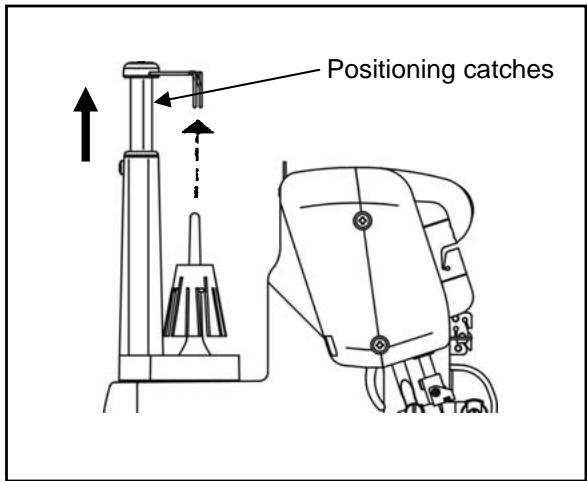 Positioning catches