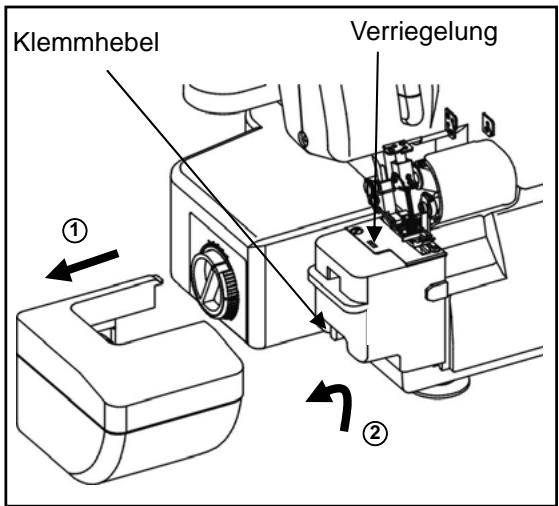 Klemmhebel

Verriegelung

①

②