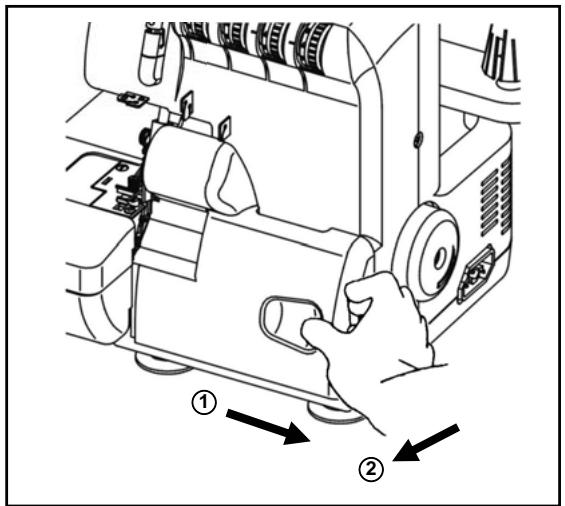 ①
②