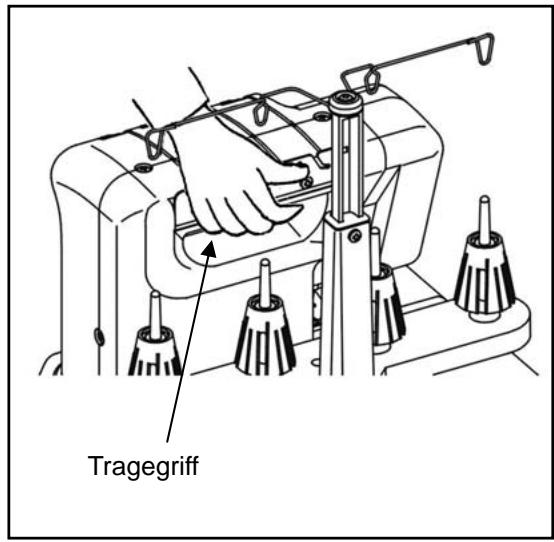 Tragegriff