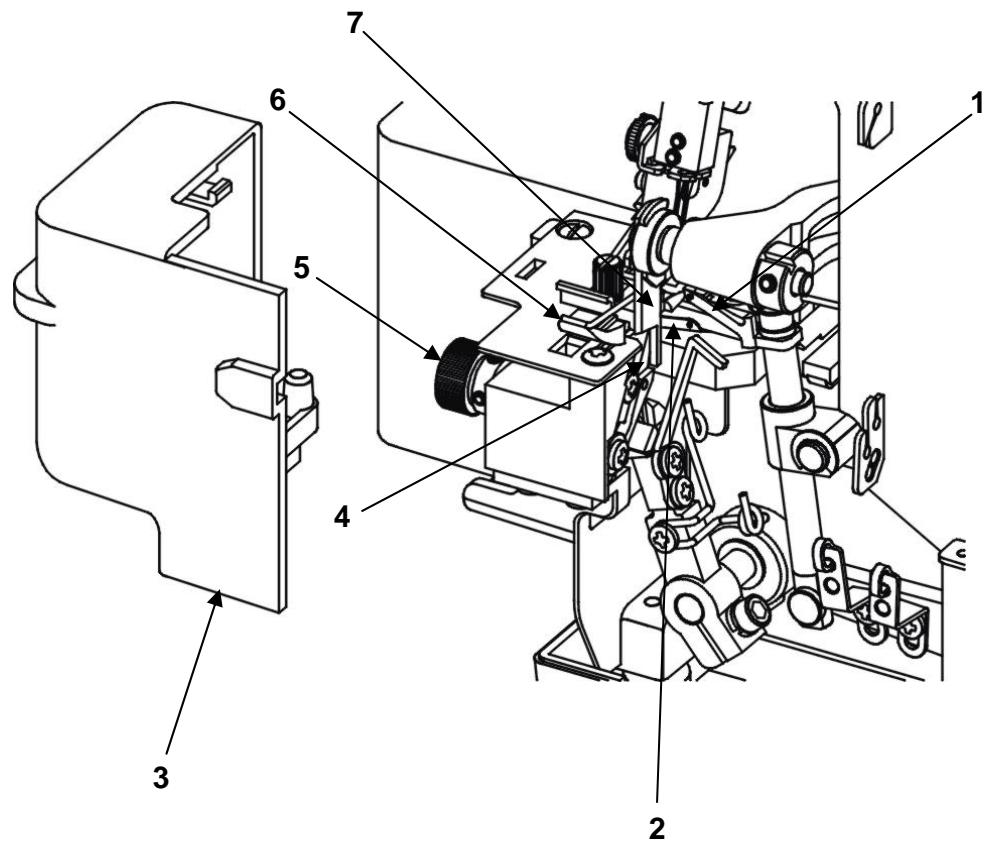 7
6
1
5
4
3
2