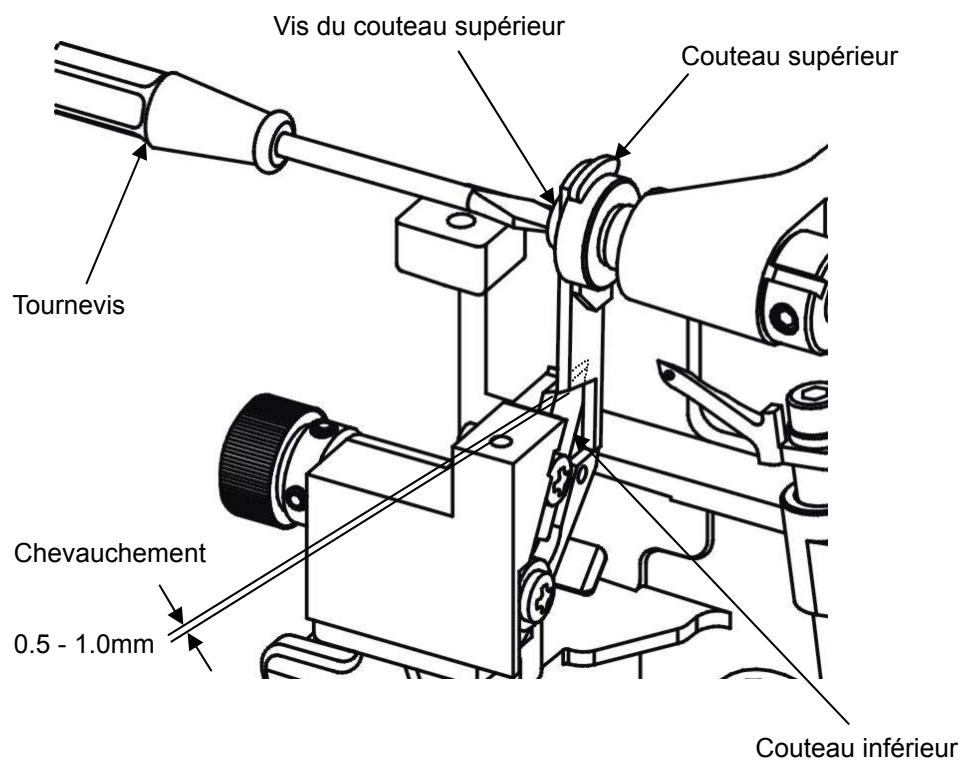 Vis du couteau supérieur
Couteau supérieur
Tournevis
Chevauchement
0.5 - 1.0mm
Couteau inférieur