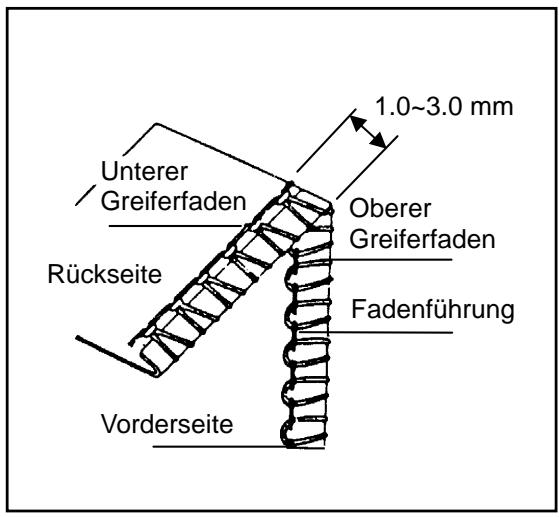 1.0~3.0 mm

Unterer Greiferfaden

Oberer Greiferfaden

Rückseite

Fadenführung

Vorderseite