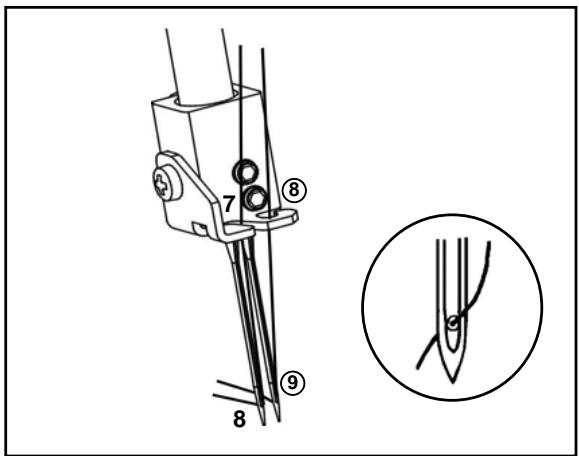 7
⑧
⑨
8