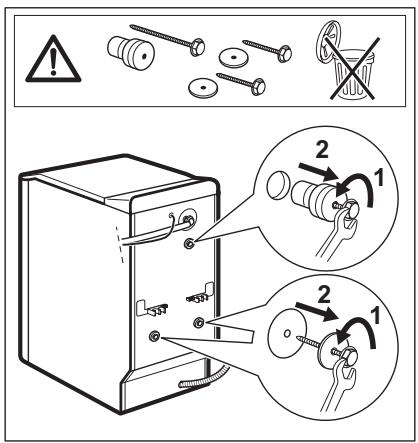 2
1
2
1