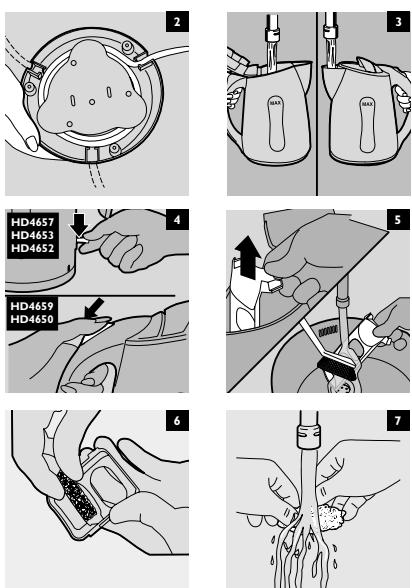 2

3

MAX

MAX

4

HD4657
HD4653
HD4652

HD4659
HD4650

5

6

7