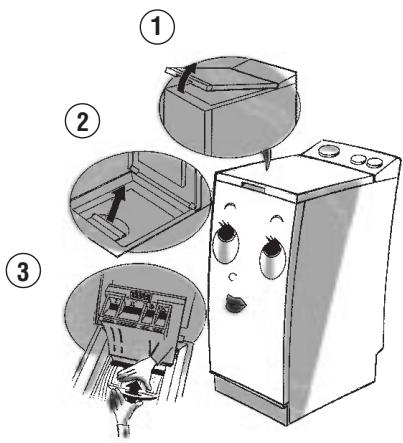 1

2

3