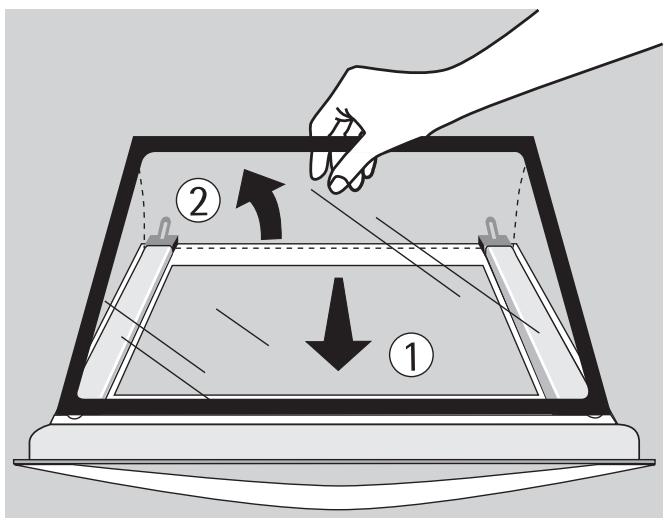 2

1