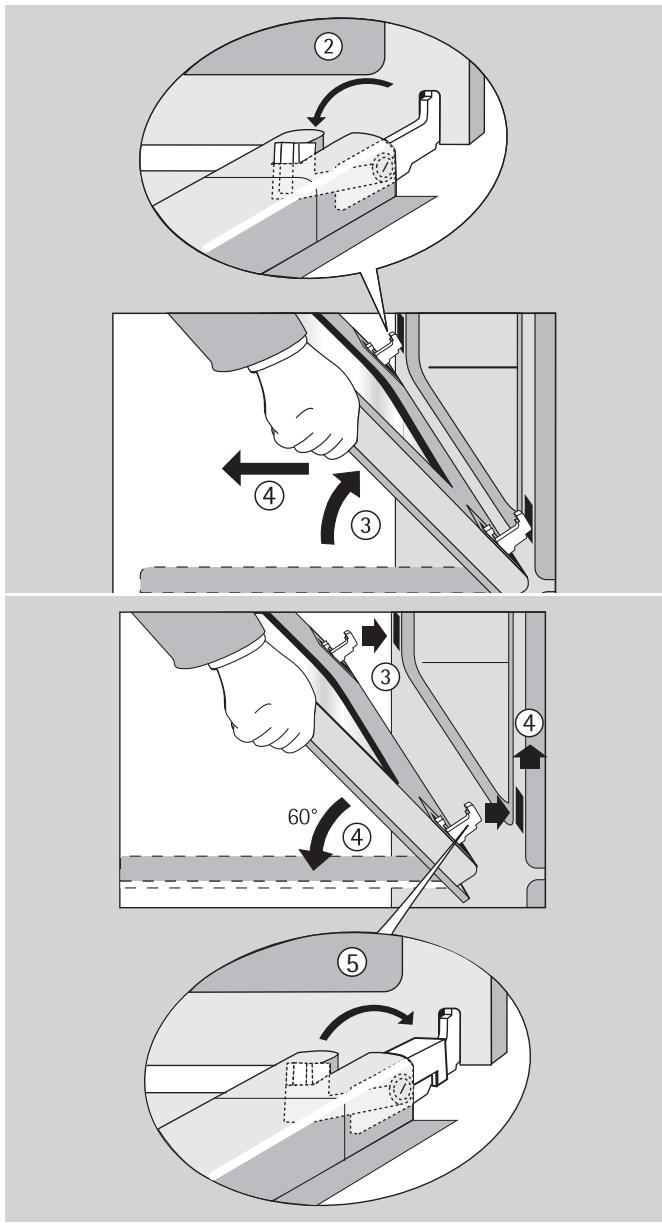 ②

④ ③

③

④

60° ④

⑤