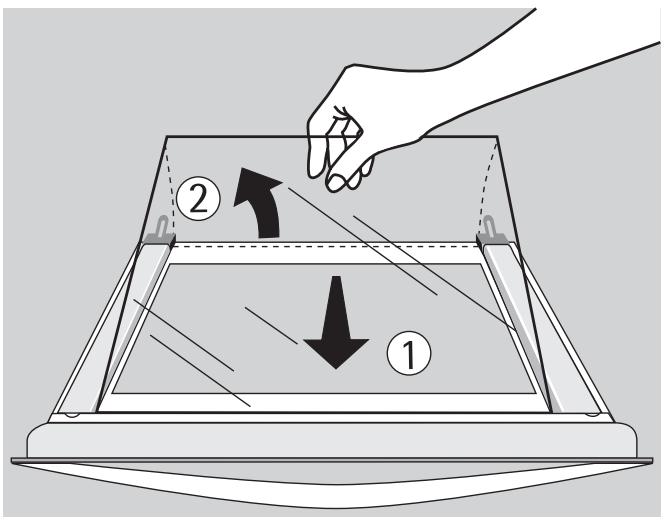 2

1