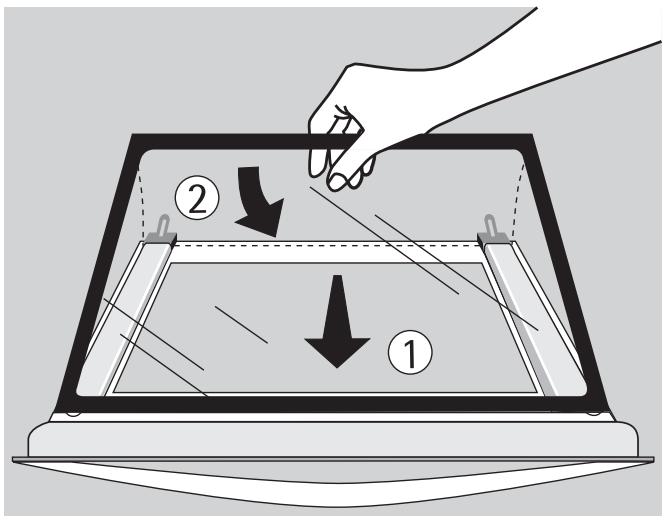 2

1