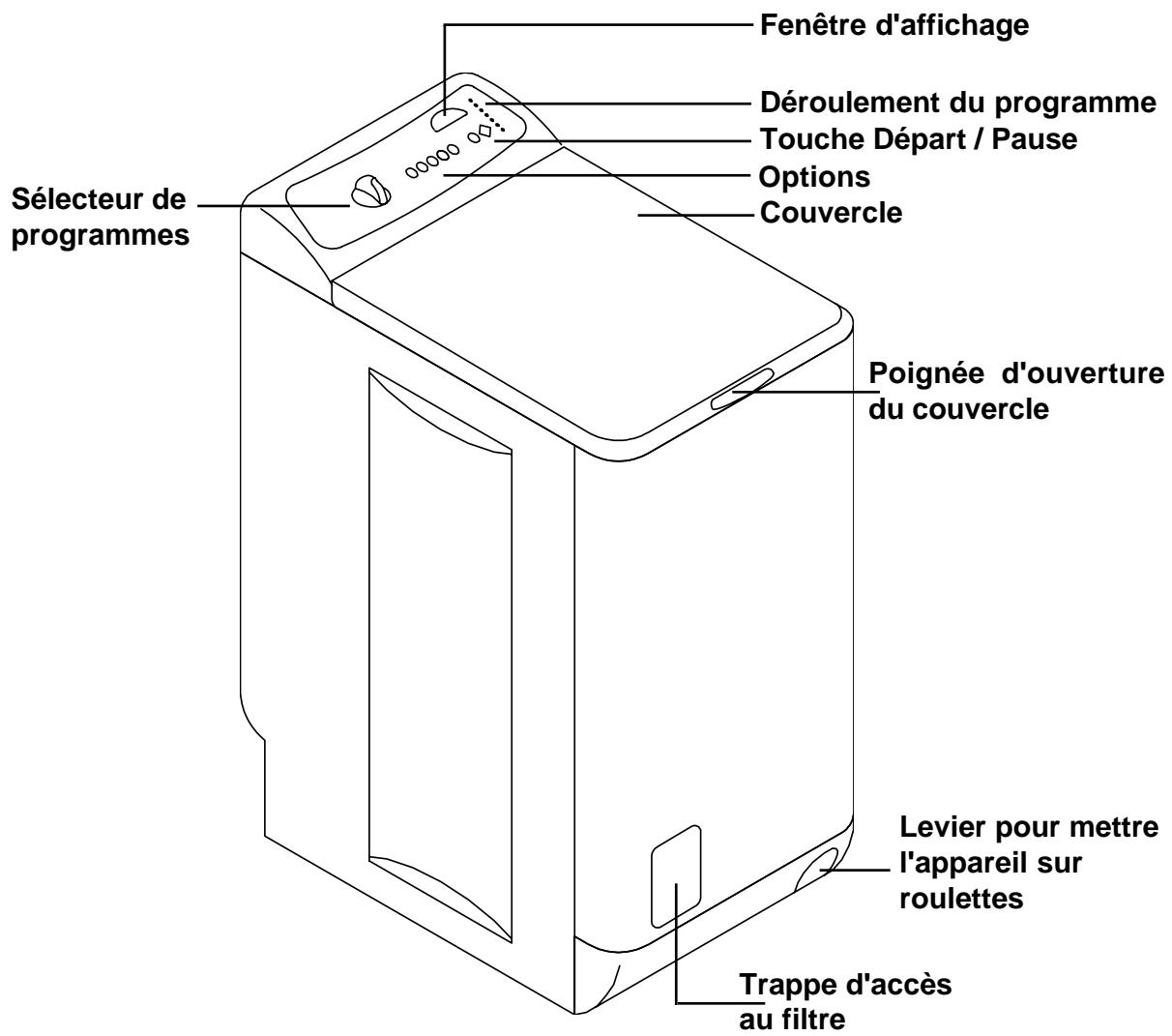 Fenêtre d'affichage
Déroulement du programme
Touche Départ / Pause
Options
Couvercle
Sélecteur de programmes
Poignée d'ouverture du couvercle
Levier pour mettre l'appareil sur roulettes
Trappe d'accès au filtre