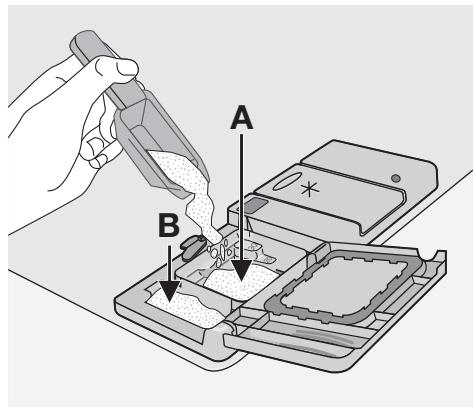 A

B