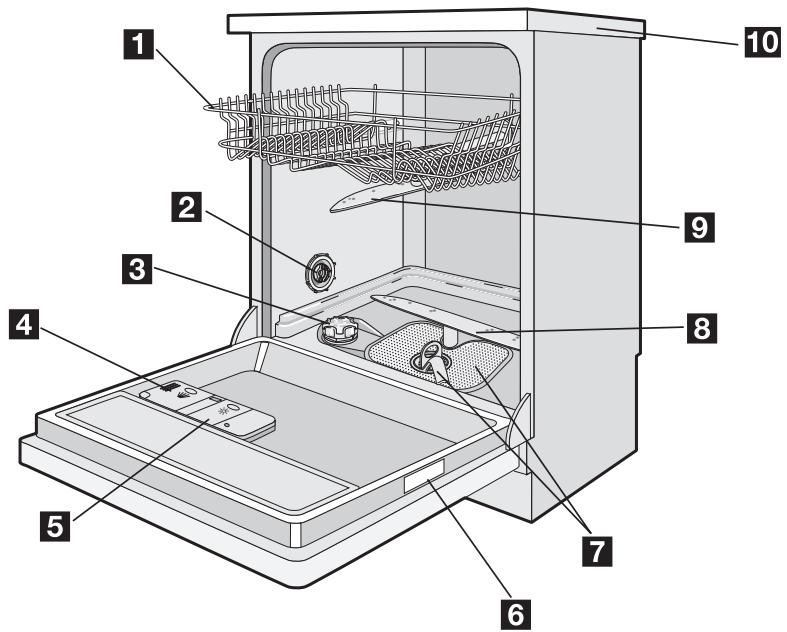 1
10
2
9
3
8
4
5
7
6