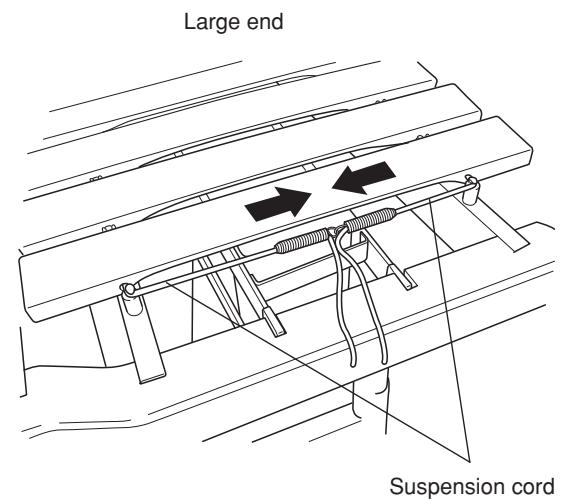 Large end

Suspension cord