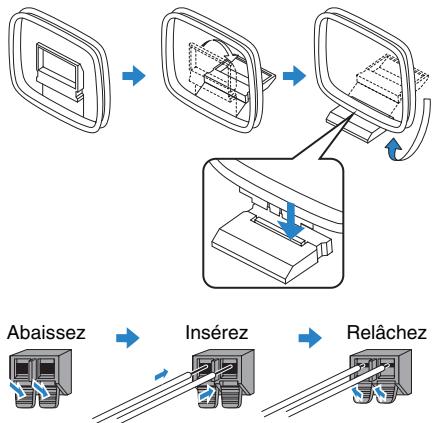 Abaissez Insérez Relâchez