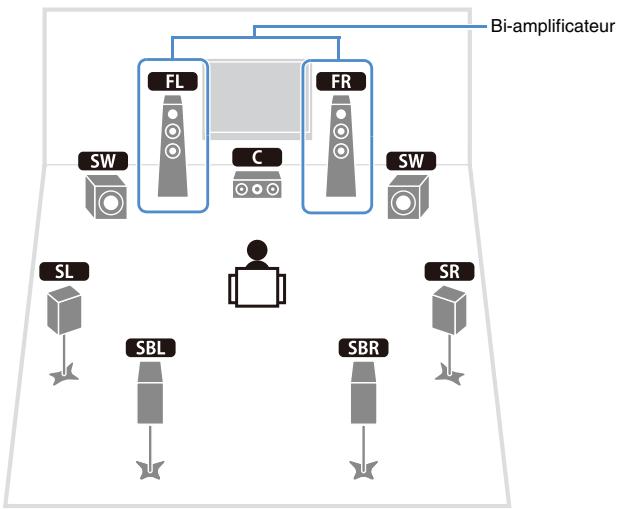 Bi-amplificateur

FL

FR

SW

C

SW

SL

SR

SBL

SBR