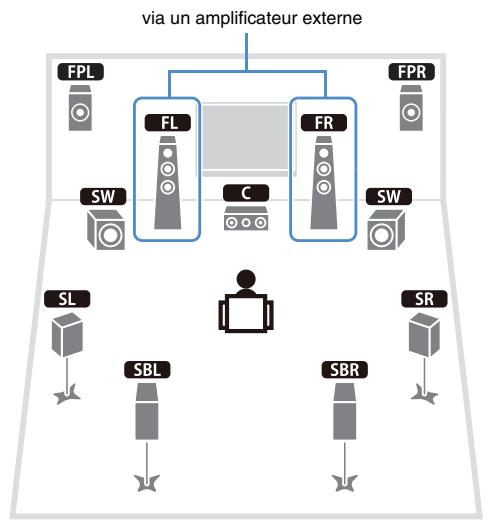 via un amplificateur externe

FPL

FPR

FL

FR

SW

C

SW

SL

SR

SBL

SBR