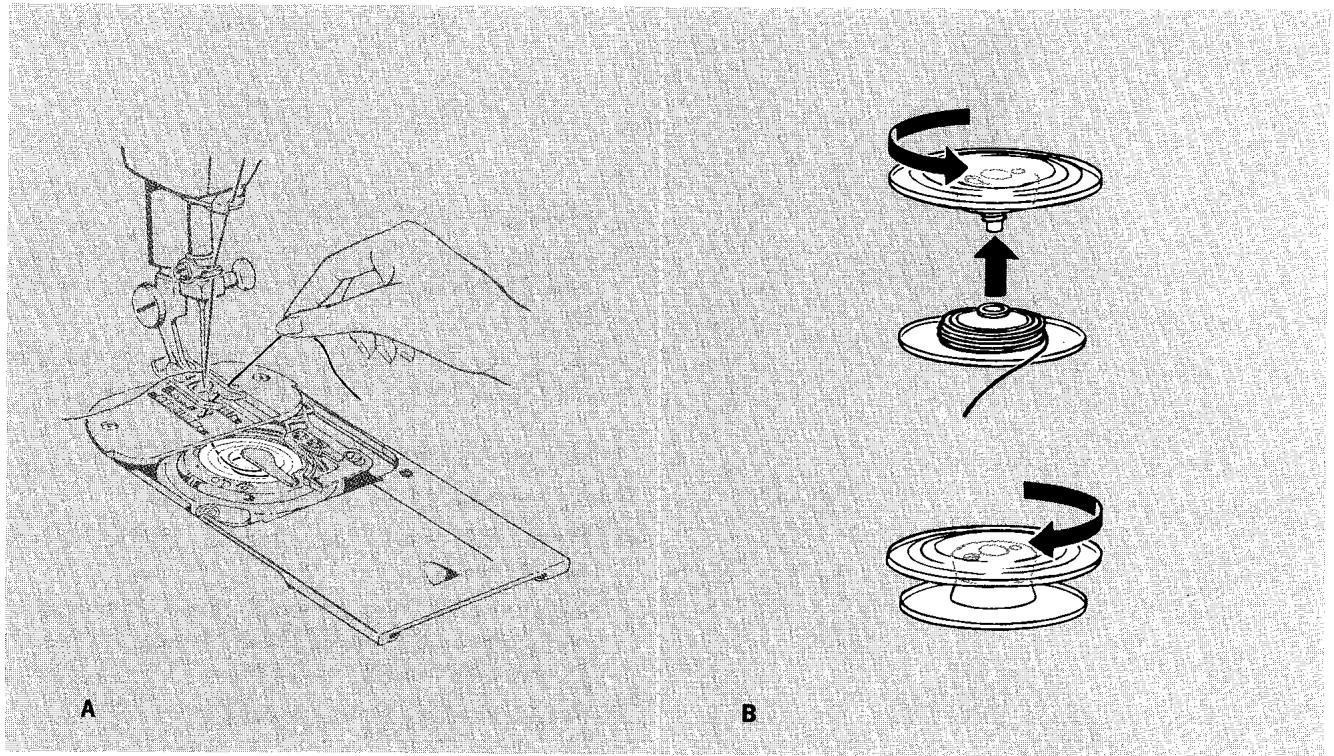 A

B