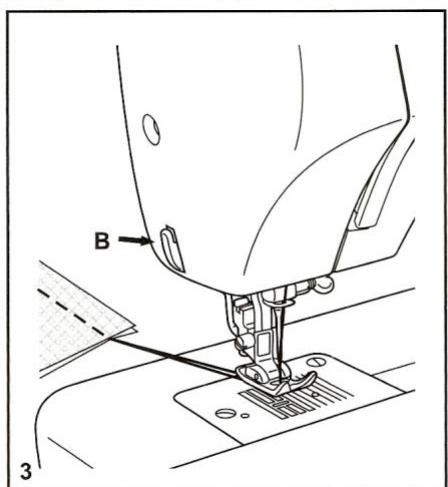 B

3