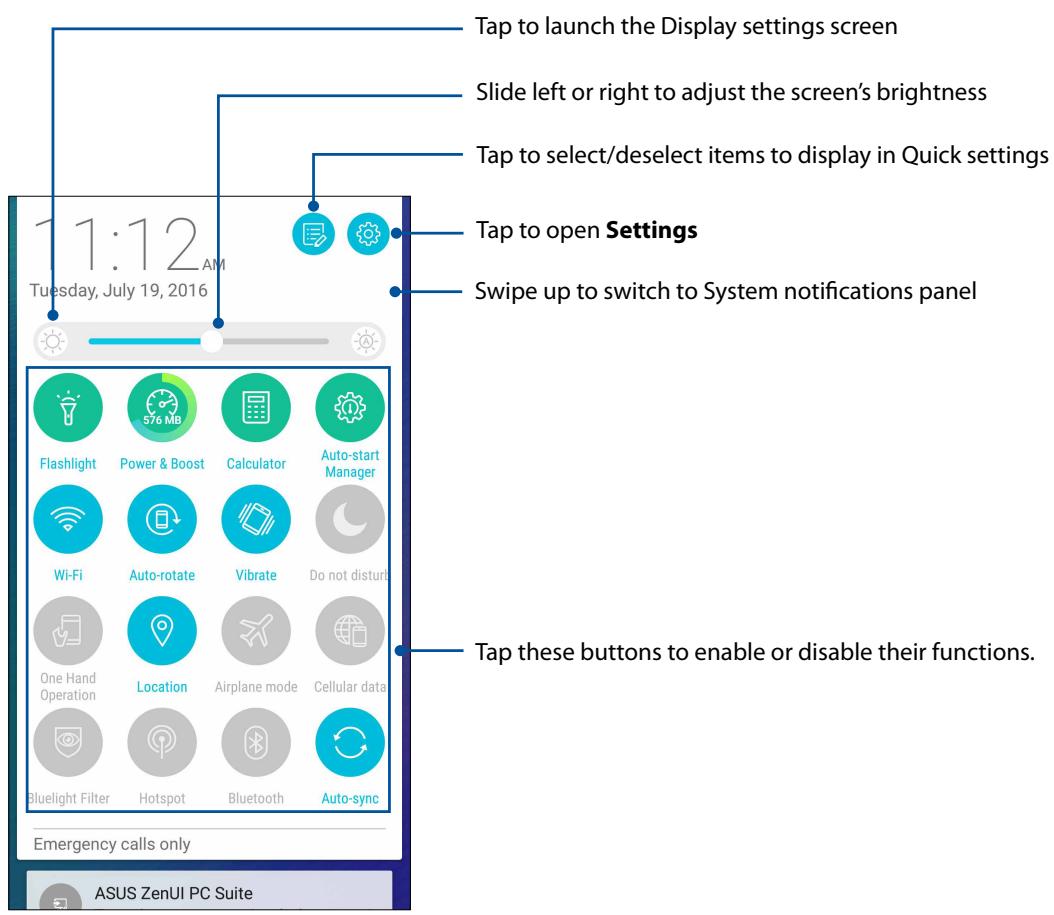 Tap to launch the Display settings screen

Slide left or right to adjust the screen's brightness

Tap to select/deselect items to display in Quick settings

Tap to open **Settings**

Swipe up to switch to System notifications panel

Tap these buttons to enable or disable their functions.

11:12 AM
Tuesday, July 19, 2016

576 MB

Flashlight
Power & Boost
Calculator
Auto-start Manager
Wi-Fi
Auto-rotate
Vibrate
Do not disturb
One Hand Operation
Location
Airplane mode
Cellular data
Bluelight Filter
Hotspot
Bluetooth
Auto-sync

Emergency calls only

ASUS ZenUI PC Suite