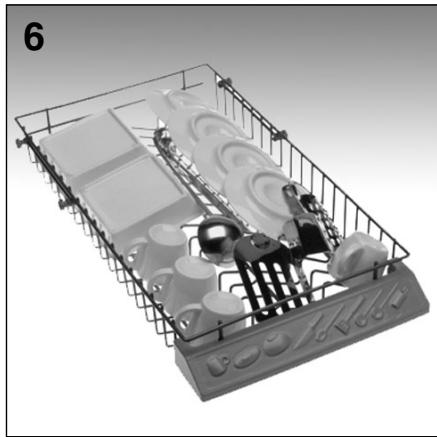 6