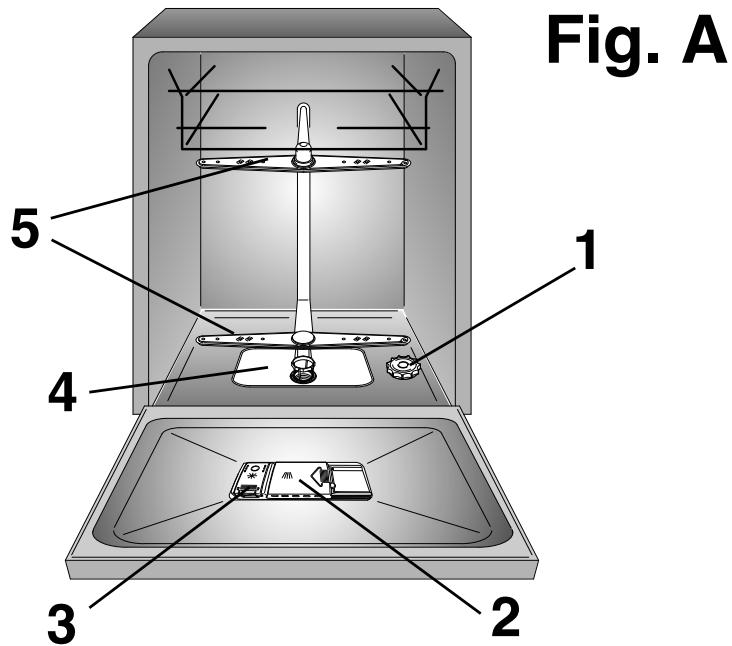 Fig. A

5

1

4

3

2