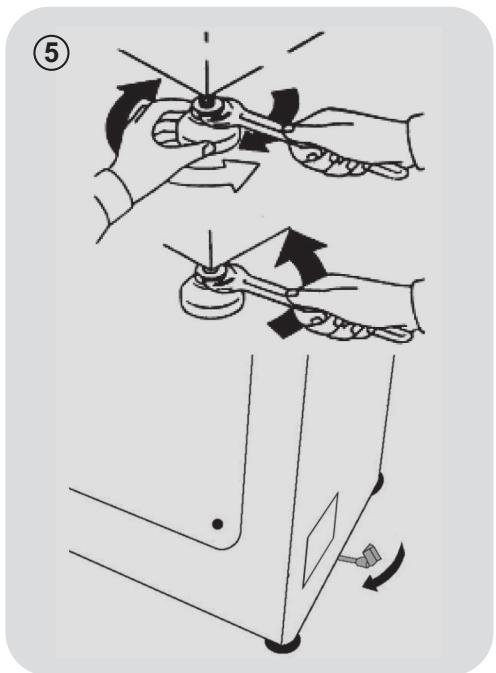 5