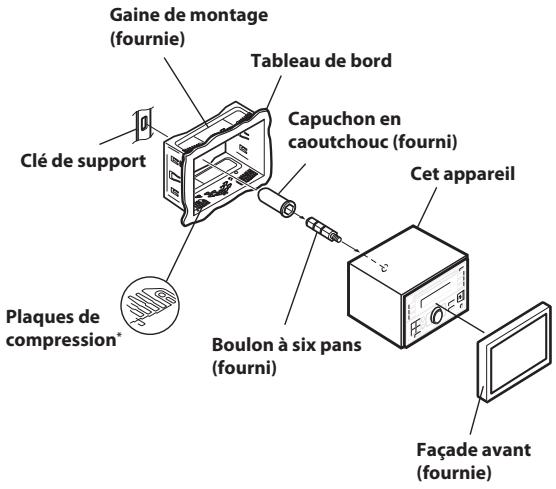 Gaine de montage (fournie)

Tableau de bord

Capuchon en caoutchouc (fourni)

Clé de support

Cet appareil

Plaques de compression*

Boulon à six pans (fourni)

Façade avant (fournie)