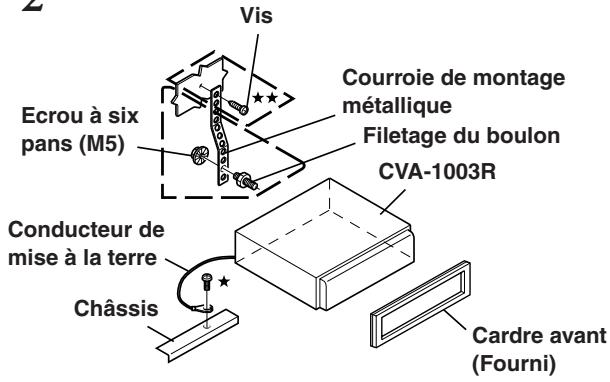 2

Vis

★★

Courroie de montage métallique

Ecrou à six pans (M5)

Filetage du boulon

CVA-1003R

Conducteur de mise à la terre

★

Châssis

Cardre avant (Fourni)