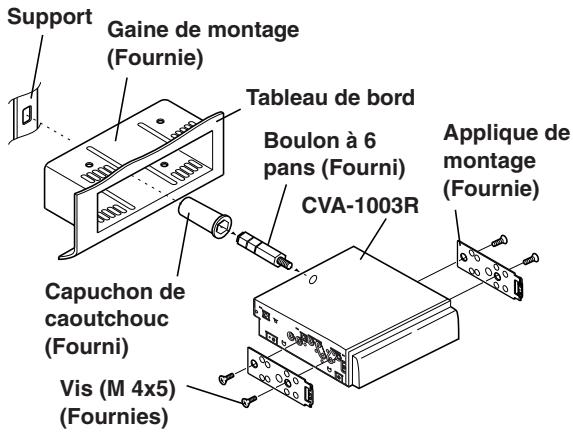 Support

Gaine de montage (Fournie)

Tableau de bord

Boulon à 6 pans (Fourni)

Applique de montage (Fournie)

CVA-1003R

Capuchon de caoutchouc (Fourni)

Vis (M 4x5) (Fournies)