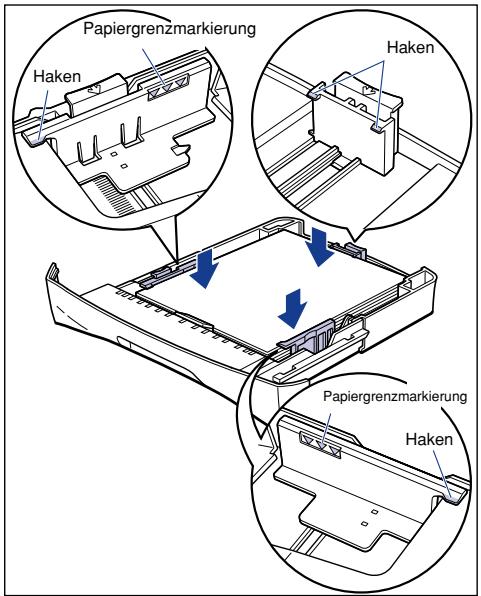 Papiergrenzmarkierung
Haken
Haken
Papiergrenzmarkierung
Haken